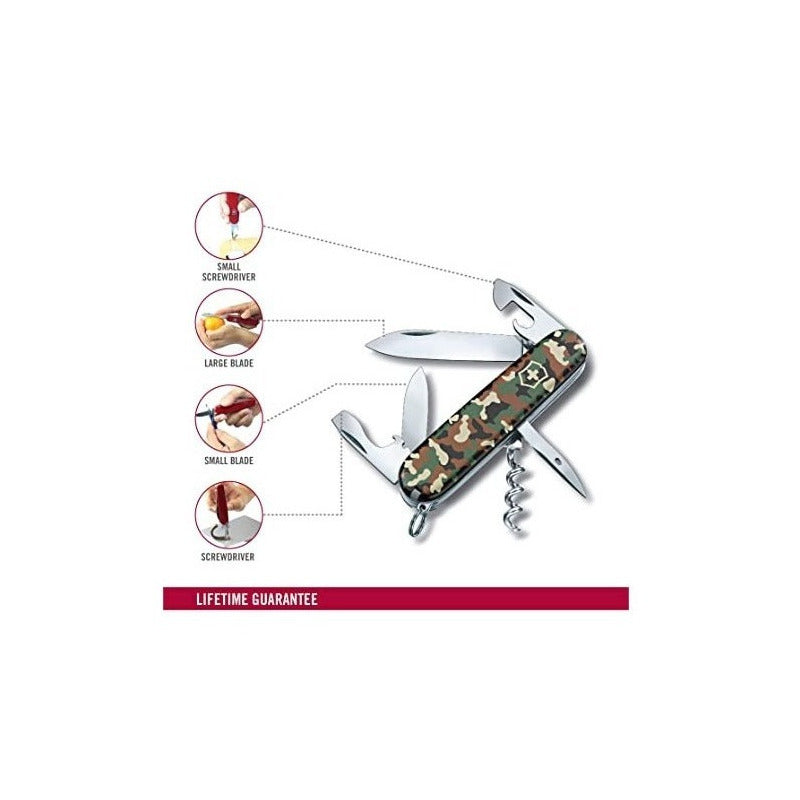 SMALL SCREWDRIVER

LARGE BLADE

SMALL BLADE

SCREWDRIVER

LIFETIME GUARANTEE